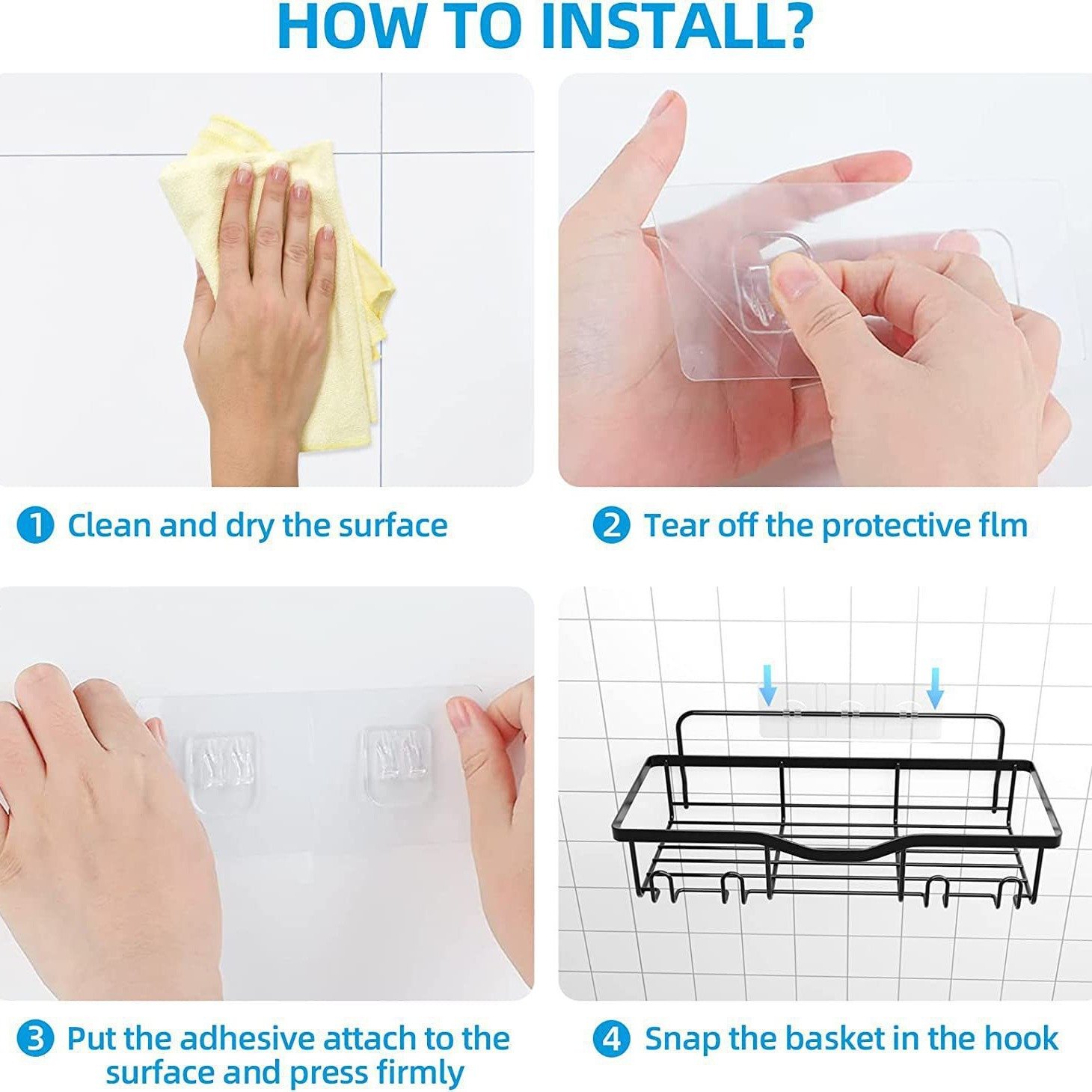 HOW TO INSTALL?

1 Clean and dry the surface

2 Tear off the protective flm

3 Put the adhesive attach to the surface and press firmly

4 Snap the basket in the hook